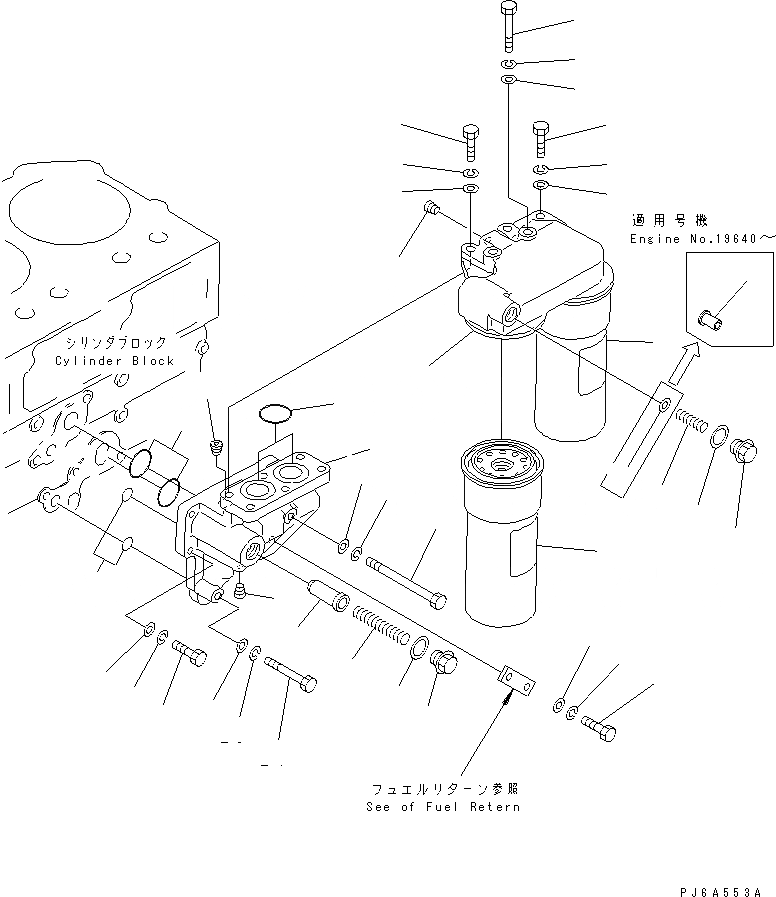 適用号機
Engine No.19640～

シリンダブロック
Cylinder Block

フュエルリターン参照
See of Fuel Retern

PJ6A553A