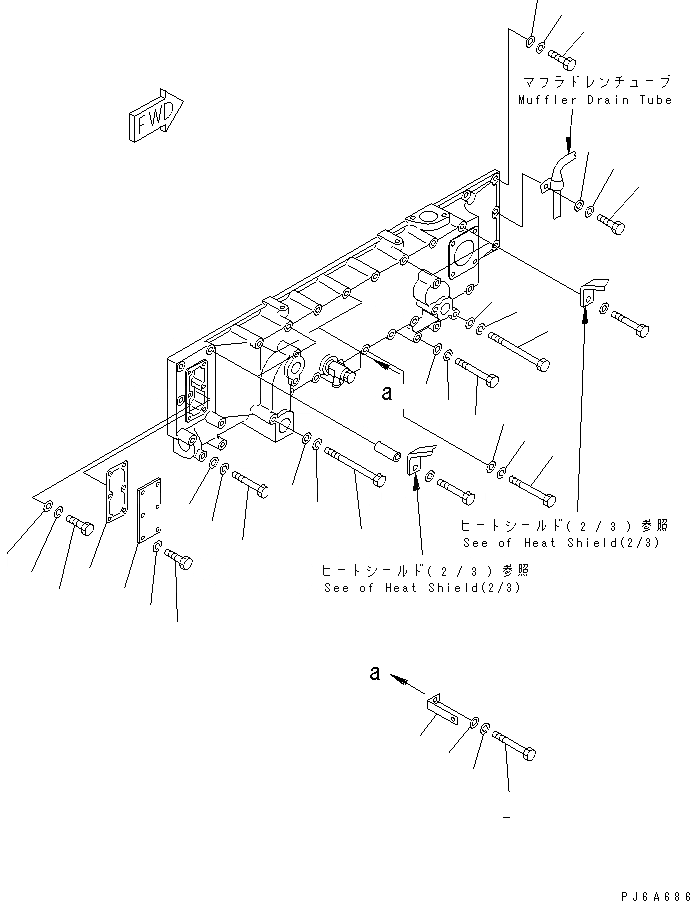 FWD

マフラドレンチューブ
Muffler Drain Tube

a

ヒートシールド(2/3)参照
See of Heat Shield(2/3)

ヒートシールド(2/3)参照
See of Heat Shield(2/3)

a

PJ6A686