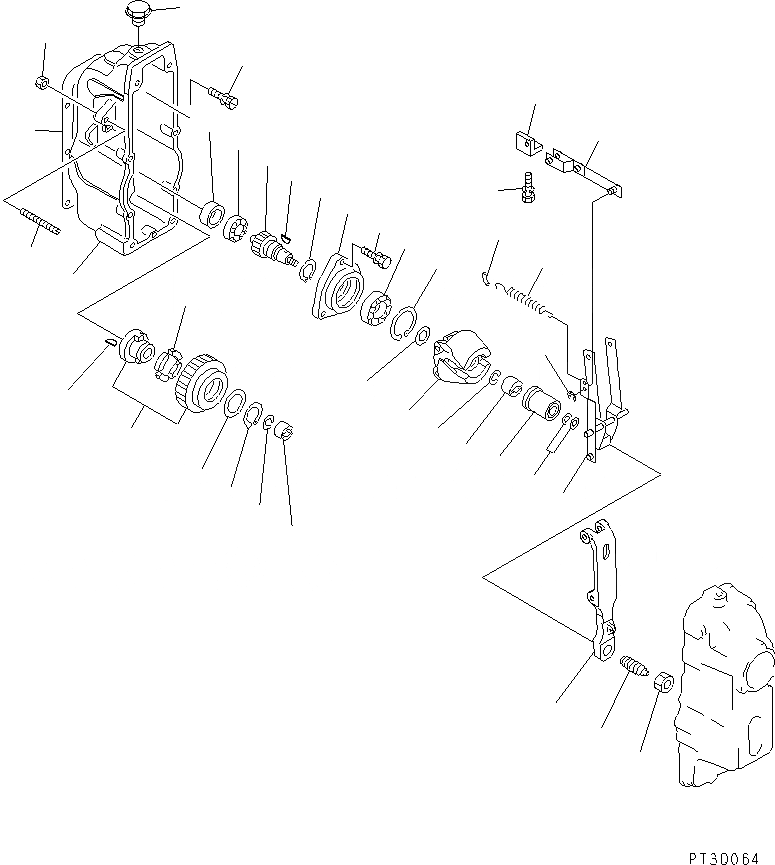 PT30064