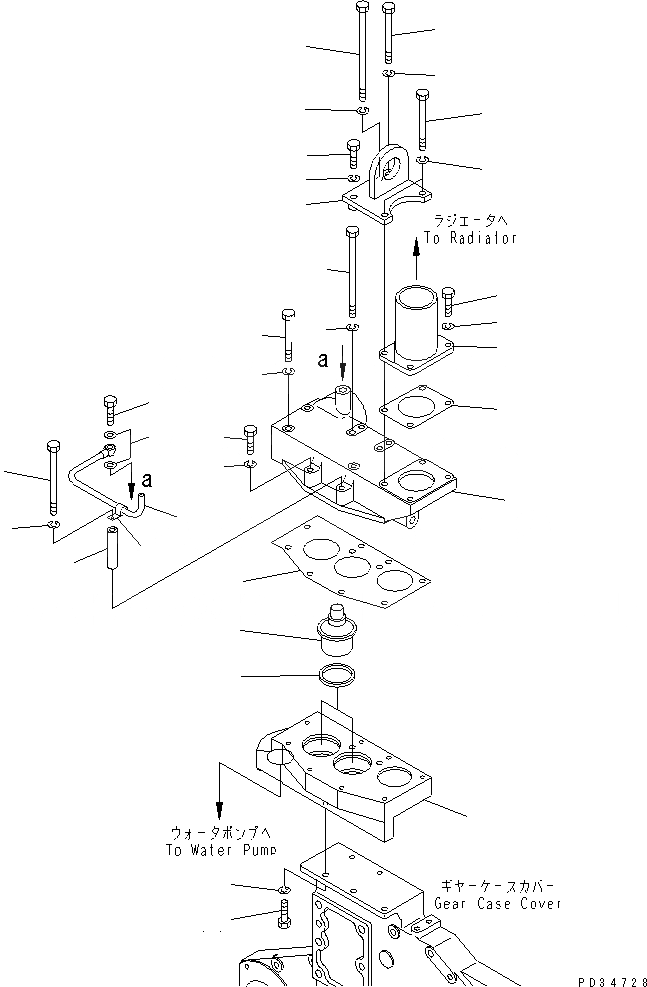 ラジエータへ
To Radiator

a

a

ウォータポンプへ
To Water Pump

ギヤーケースカバー
Gear Case Cover

PD34728