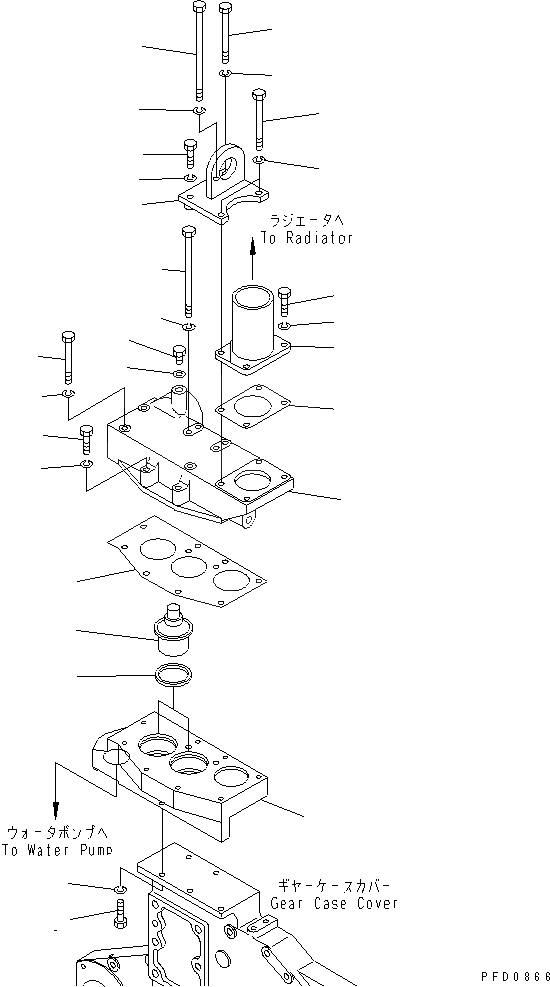 ラジエータへ
To Radiator

ウォータポンプへ
To Water Pump

ギヤーケースカバー
Gear Case Cover

PFD0866