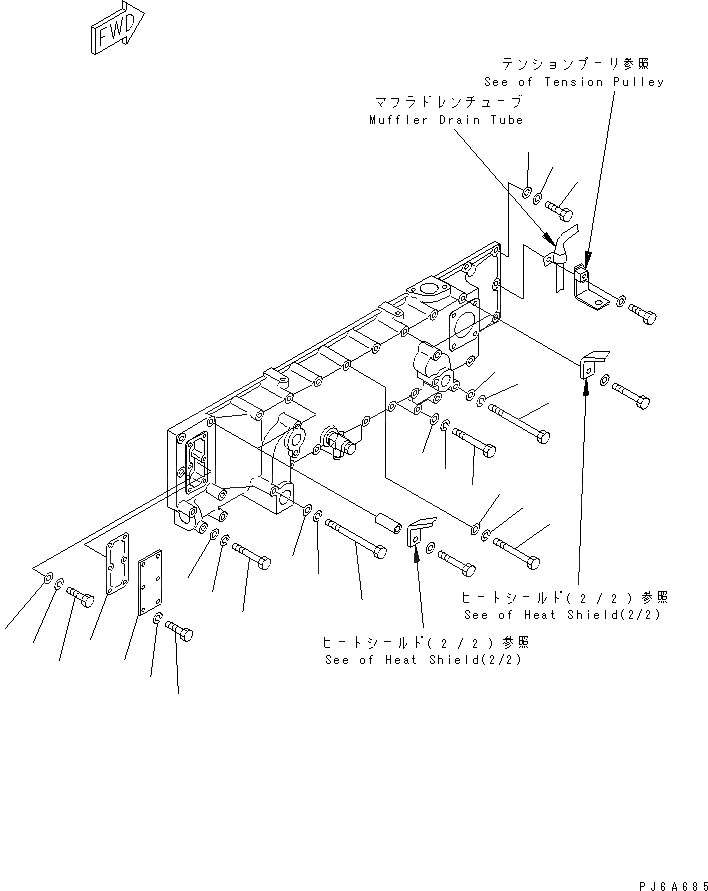 FWD

テンションプーリ参照
See of Tension Pulley

マフラドレンチューブ
Muffler Drain Tube

ヒートシールド(2/2)参照
See of Heat Shield(2/2)

ヒートシールド(2/2)参照
See of Heat Shield(2/2)

PJ6A685