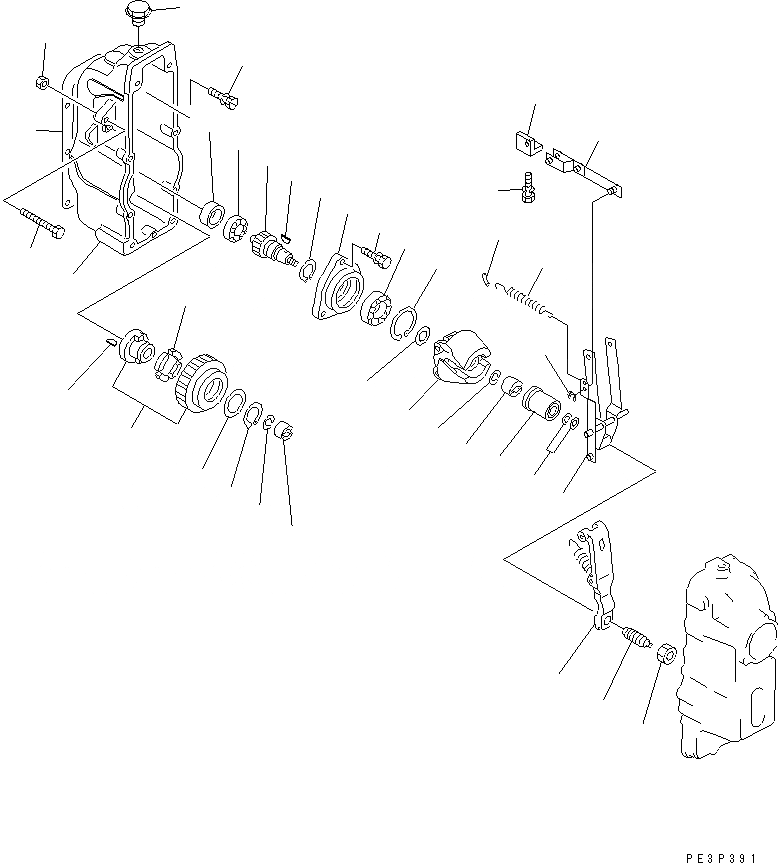 PE3P391