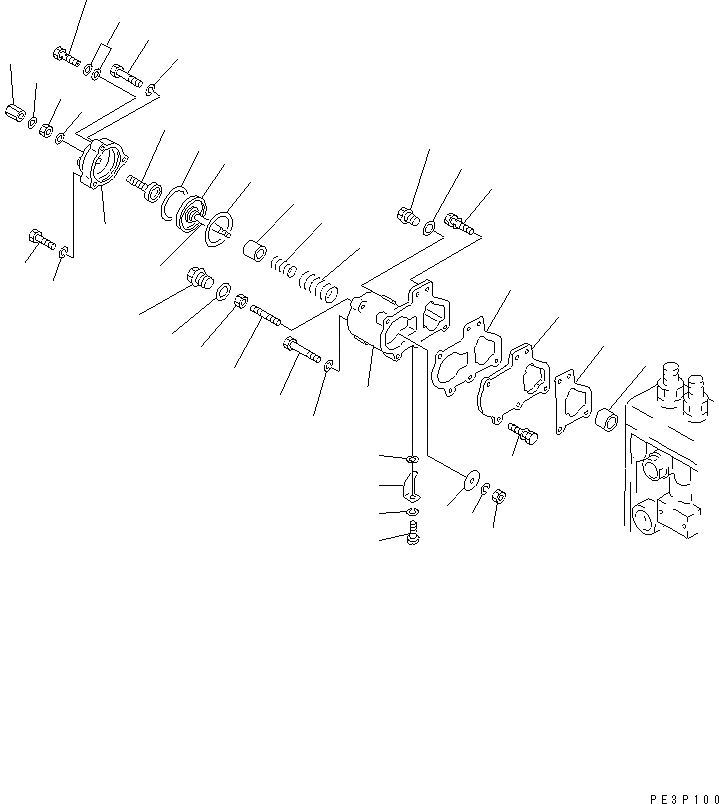 PE3P100