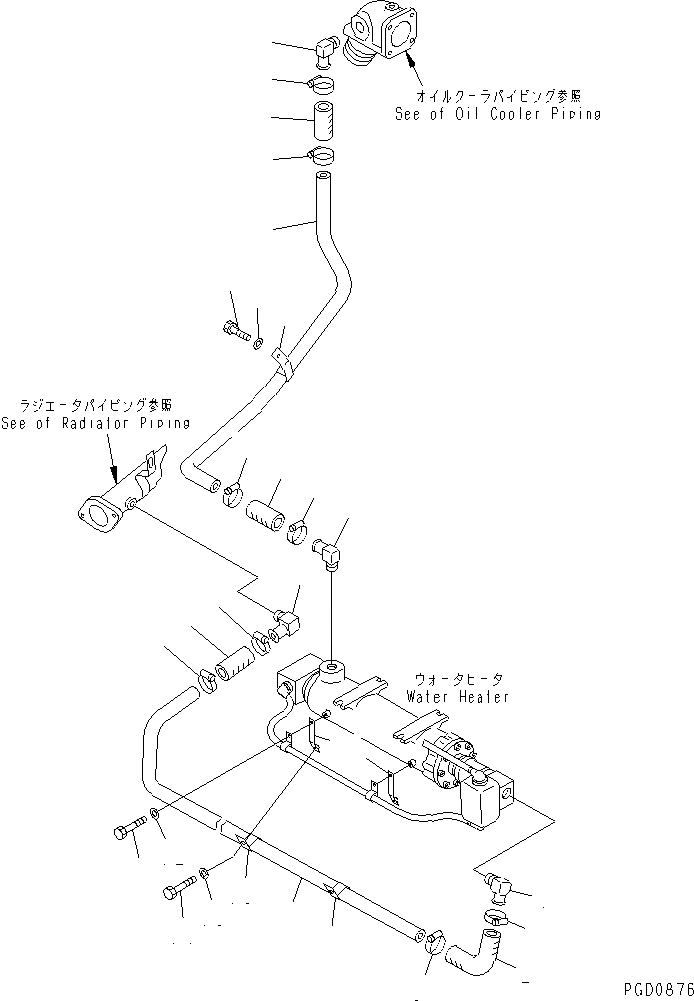 オイルクーラパイピング参照
See of Oil Cooler Piping

ラジエータパイピング参照
See of Radiator Piping

ウォータヒータ
Water Heater

PGD0876