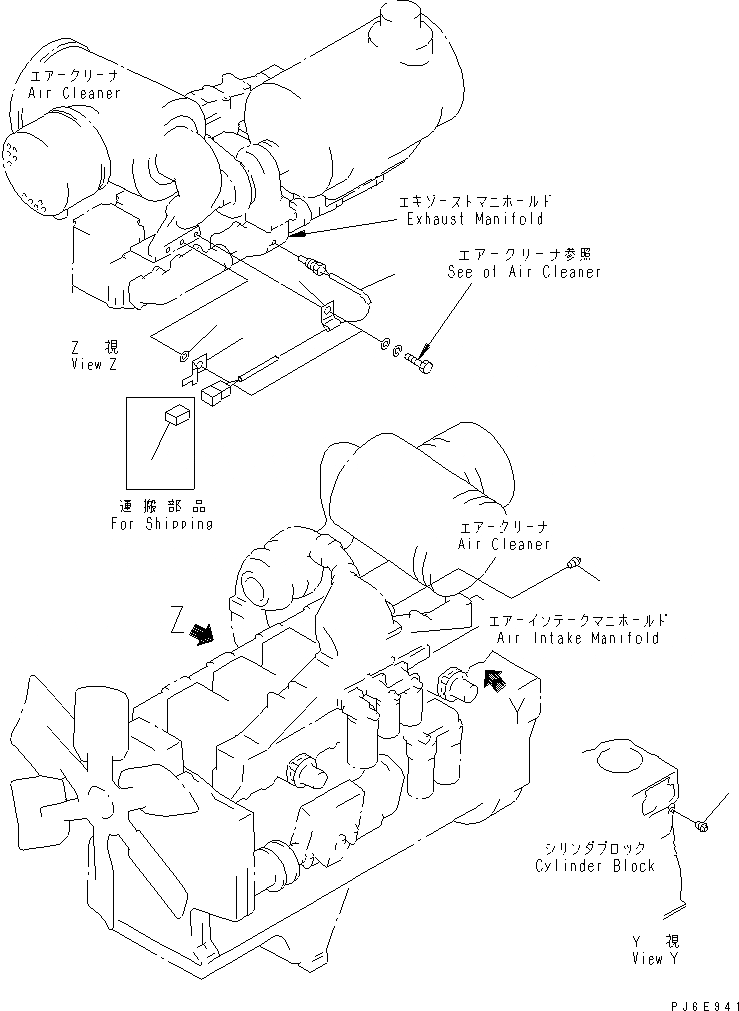 エアークリーナ
Air Cleaner

エキゾーストマニホールド
Exhaust Manifold

エアークリーナ参照
See of Air Cleaner

Z 視
View Z

運搬部品
For Shipping

エアークリーナ
Air Cleaner

Z

エアーインテークマニホールド
Air Intake Manifold

Y

シリンダブロック
Cylinder Block

Y 視
View Y

PJ6E941