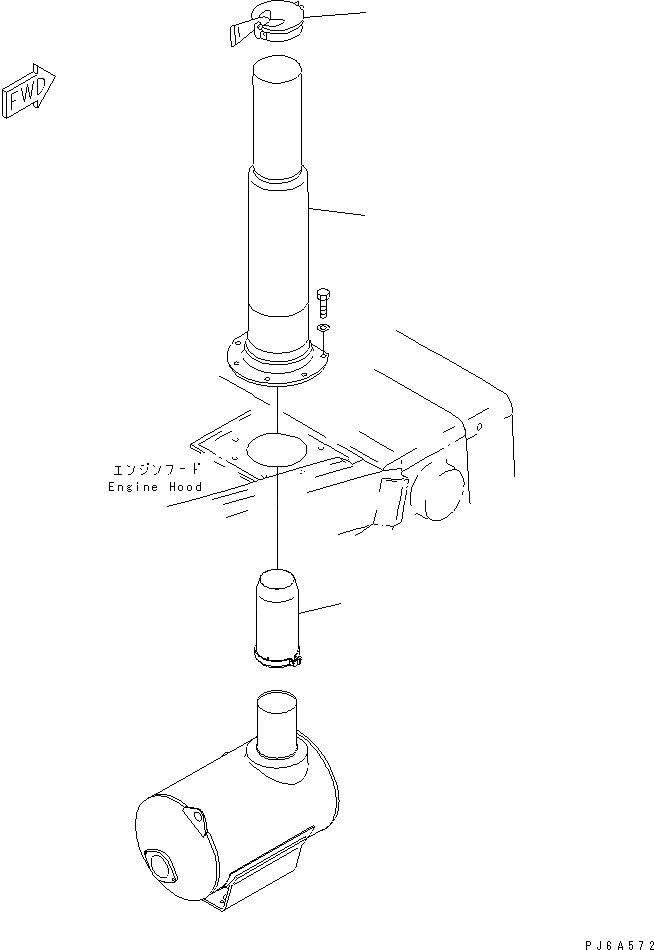 FWD

エンジンフード
Engine Hood

PJ6A572