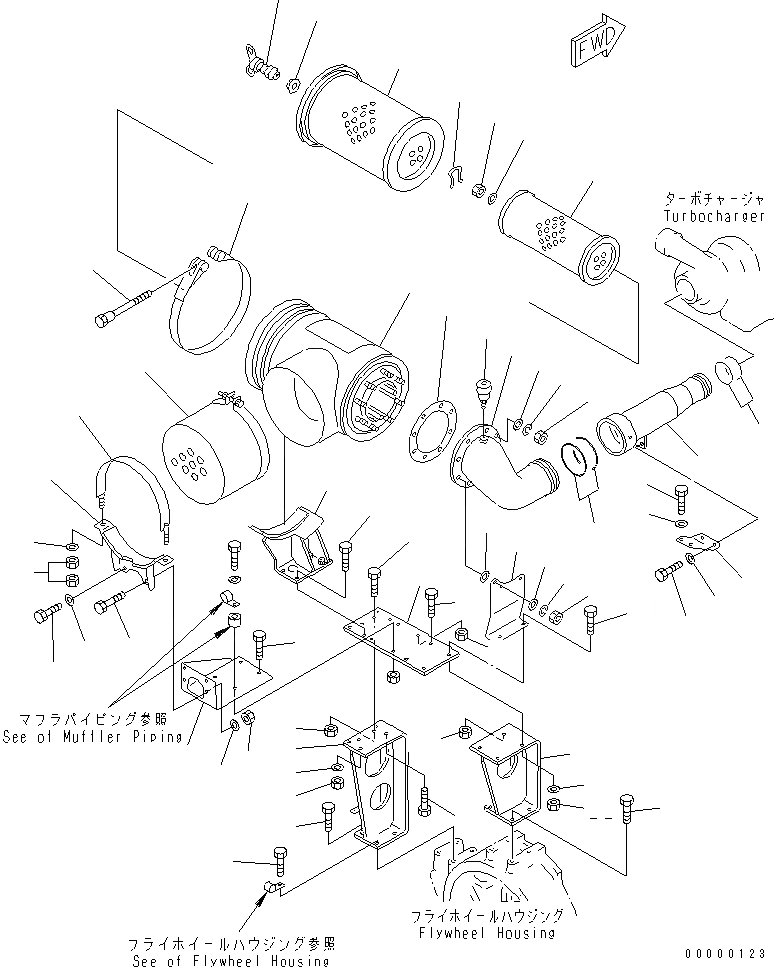 FWD

ターボチャージャ
Turbocharger

マフラパイピング参照
See of Muffler Piping

フライホイールハウジング
Flywheel Housing

フライホイールハウジング参照
See of Flywheel Housing

00000123