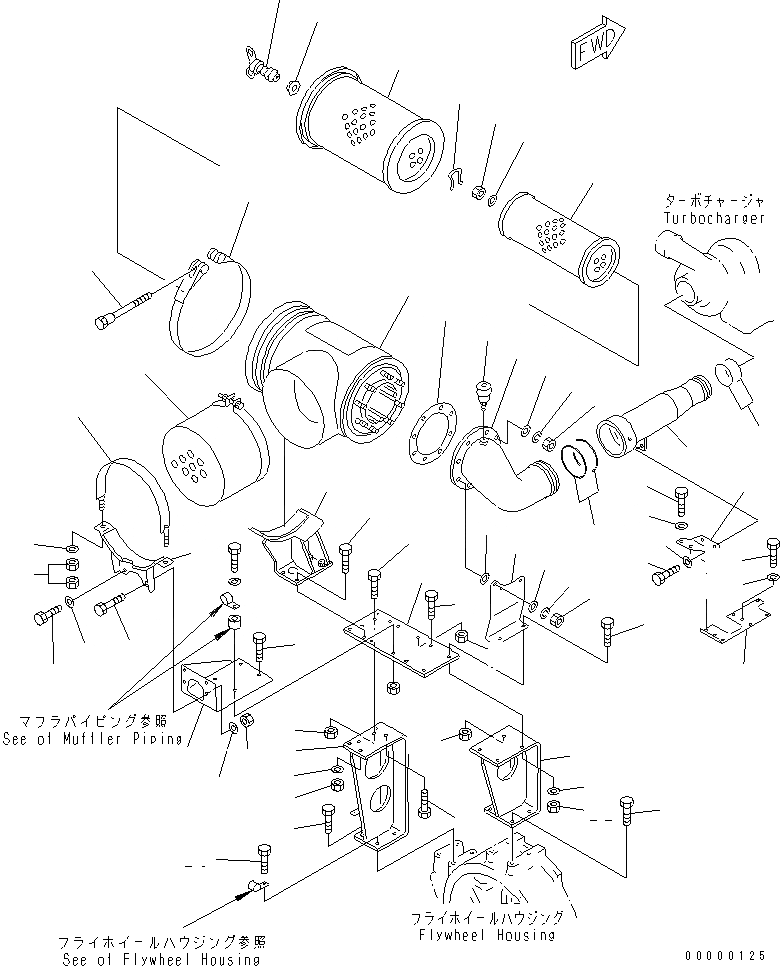 FWD

ターボチャージャ
Turbocharger

マフラパイピング参照
See of Muffler Piping

フライホイールハウジング
Flywheel Housing

フライホイールハウジング参照
See of Flywheel Housing

00000125