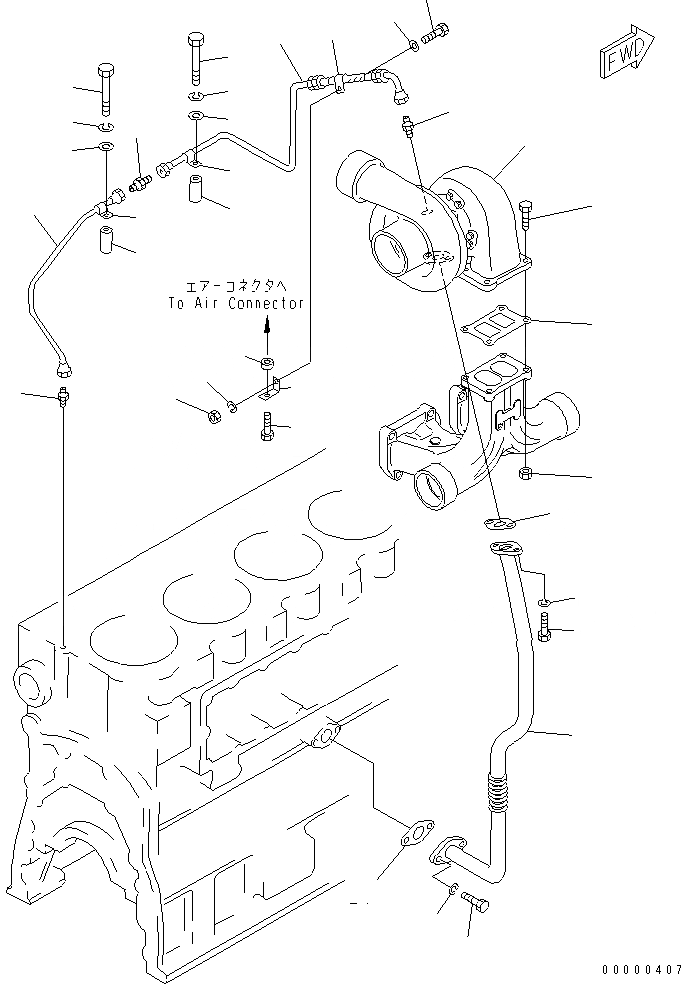 FWD

エアーコネクタへ
To Air Connector

00000407