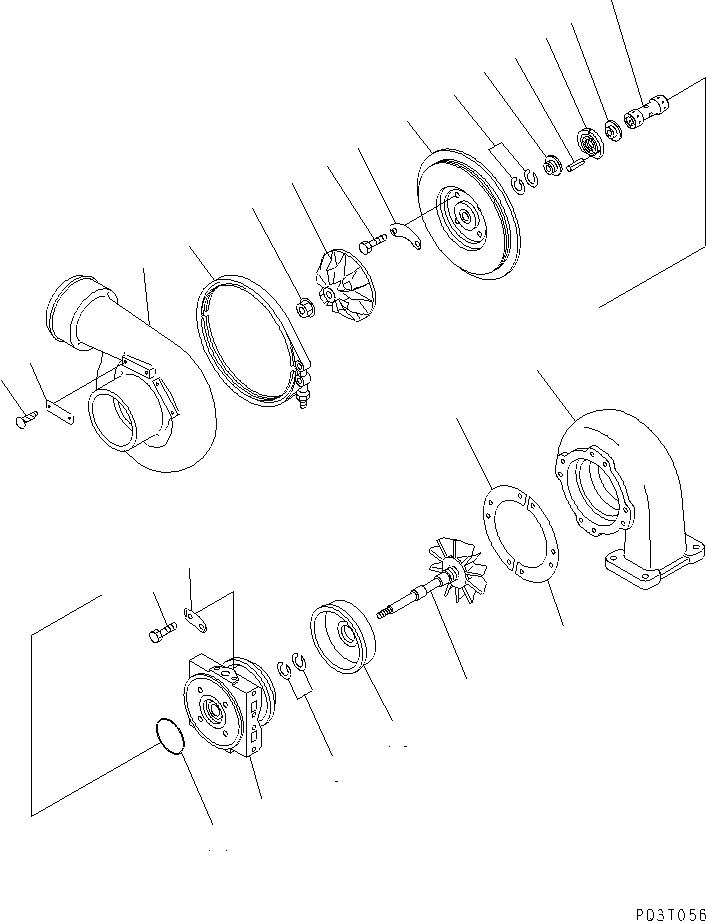 P03T056