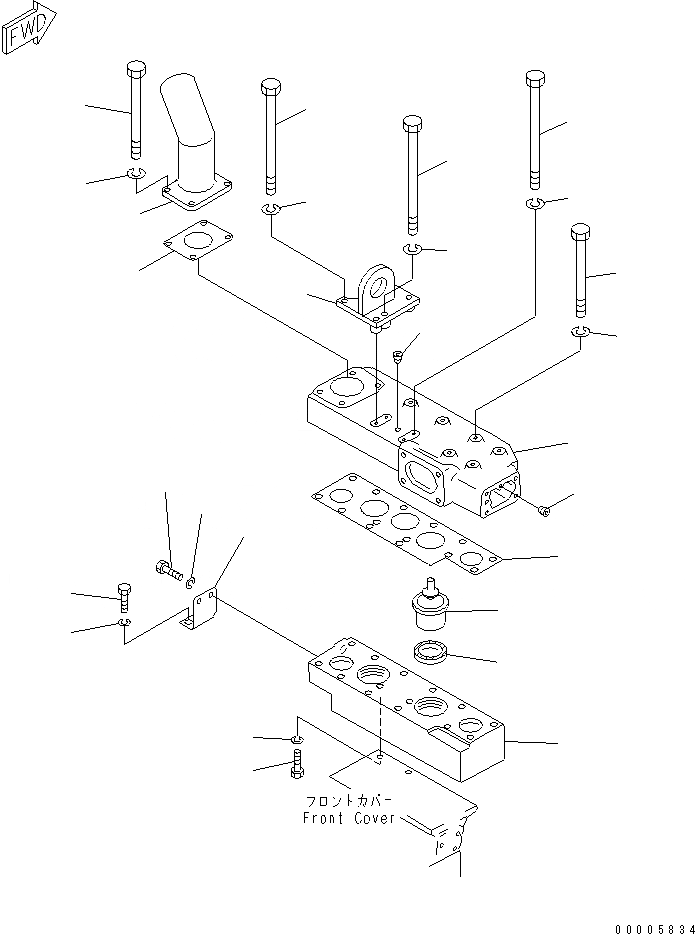 FWD

フロントカバー
Front Cover

00005834