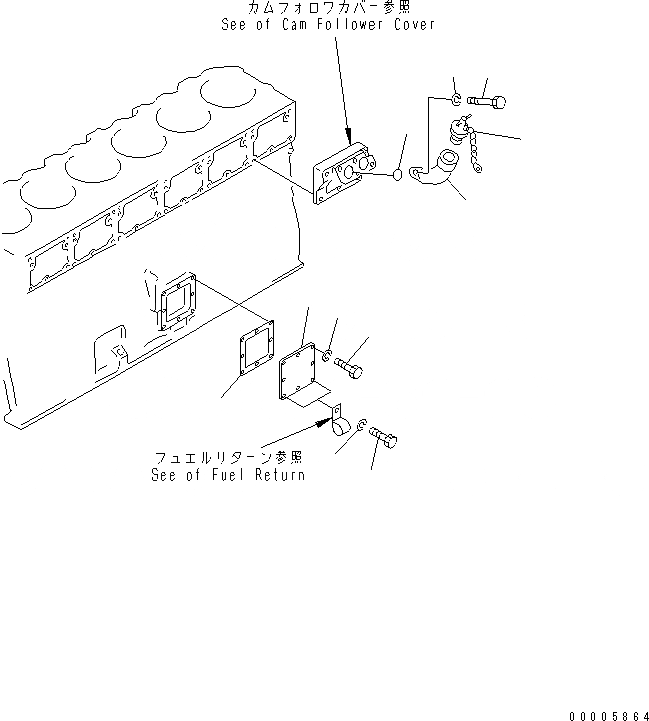 カムフォロワカバー参照
See of Cam Follower Cover

フュエルリターン参照
See of Fuel Return

00005864