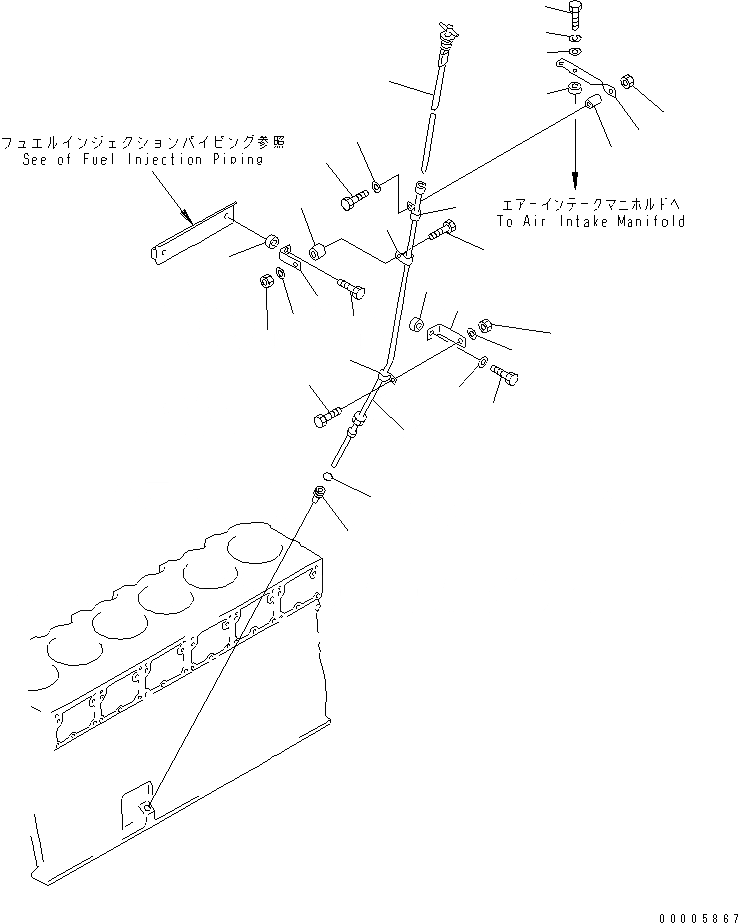 フュエルインジェクションパイピング参照
See of Fuel Injection Piping

エアーインテークマニホルドへ
To Air Intake Manifold

00005867