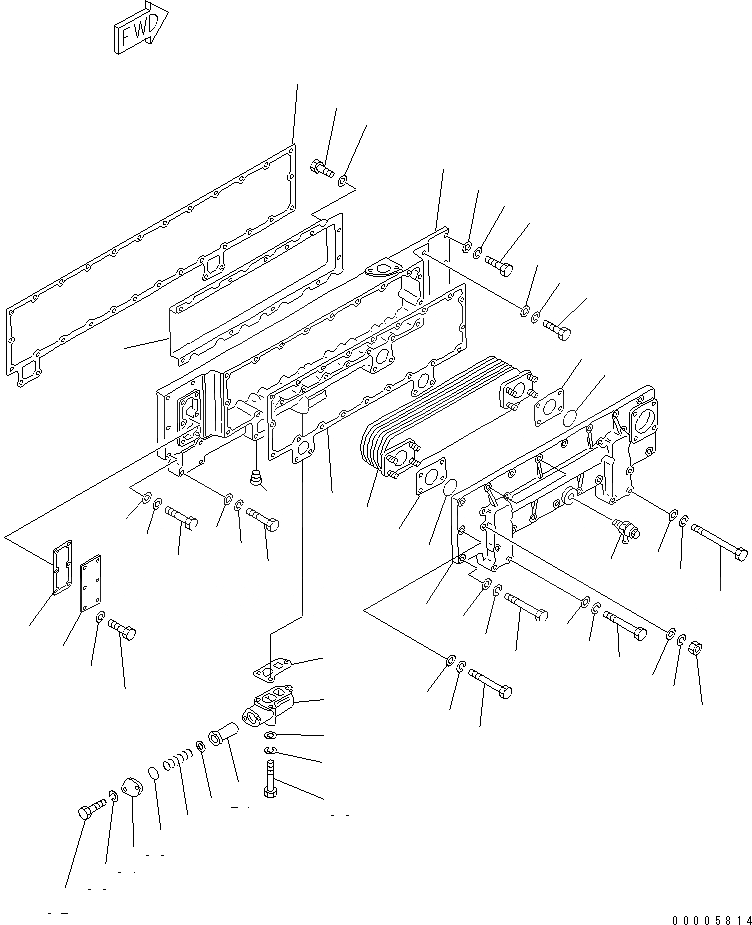 FWD

00005814