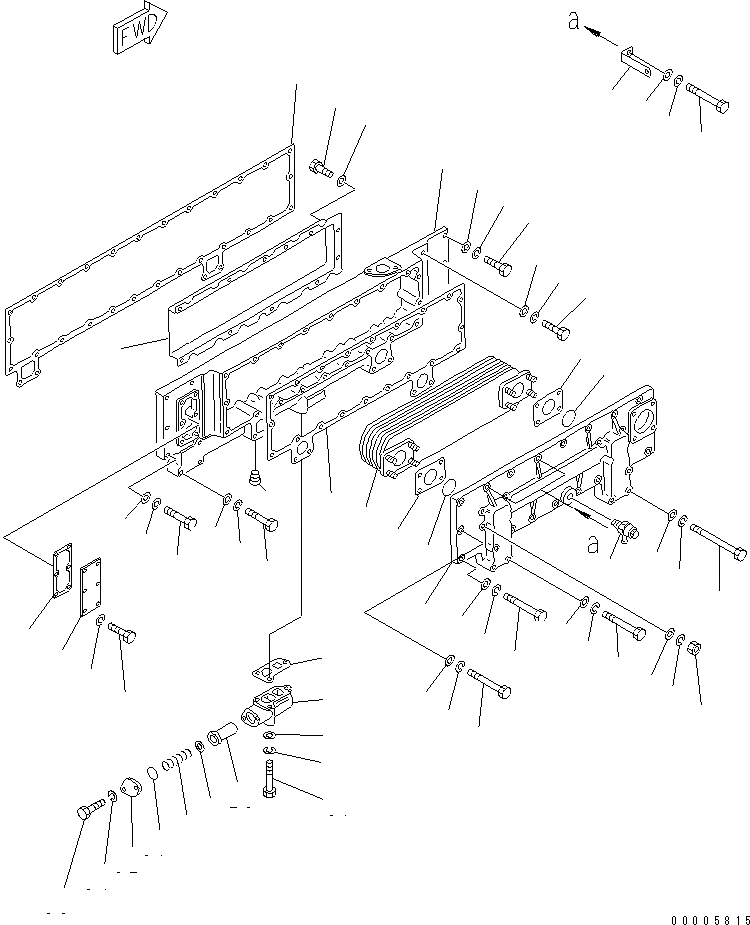 FWD

a

a

00005815