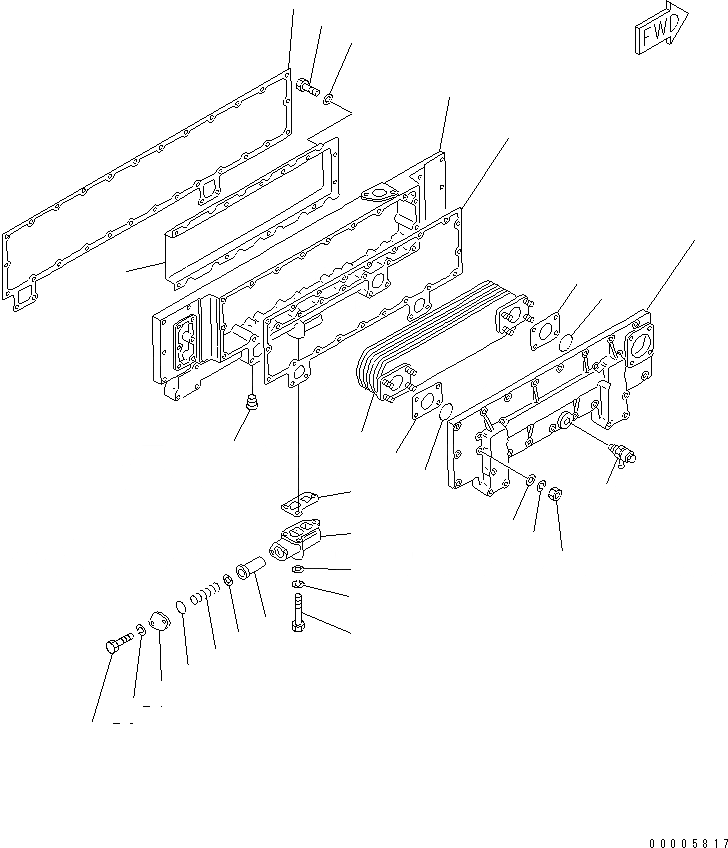 FWD

00005817