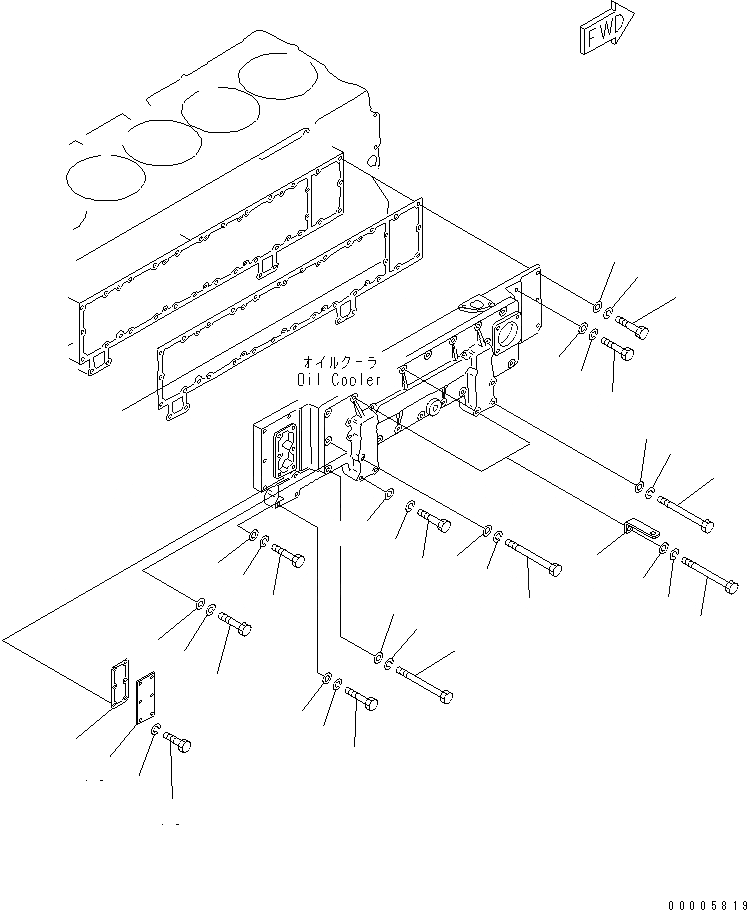 FWD

オイルクーラ
Oil Cooler

00005819