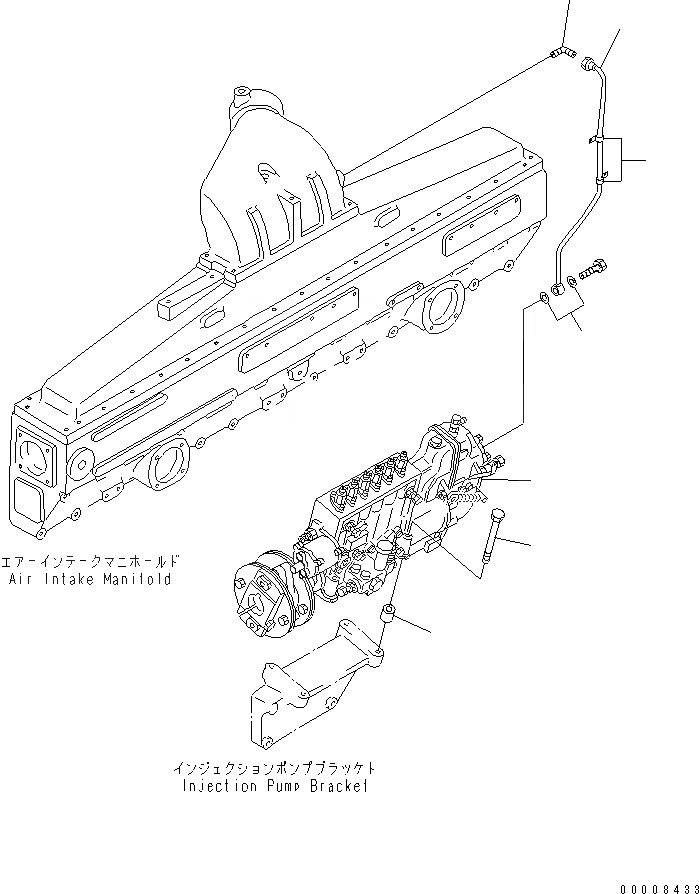 エアーインテークマニホールド
Air Intake Manifold

インジェクションポンプブラケット
Injection Pump Bracket

00008433