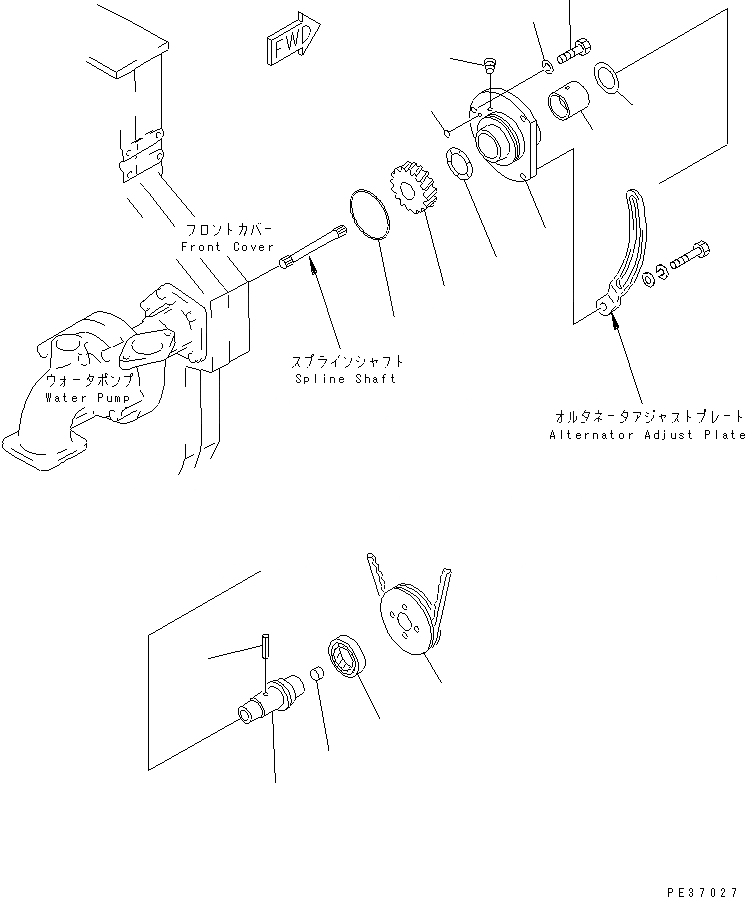 FWD

フロントカバー
Front Cover

スプラインシャフト
Spline Shaft

ウォータポンプ
Water Pump

オルタネータアジャストプレート
Alternator Adjust Plate

PE37027