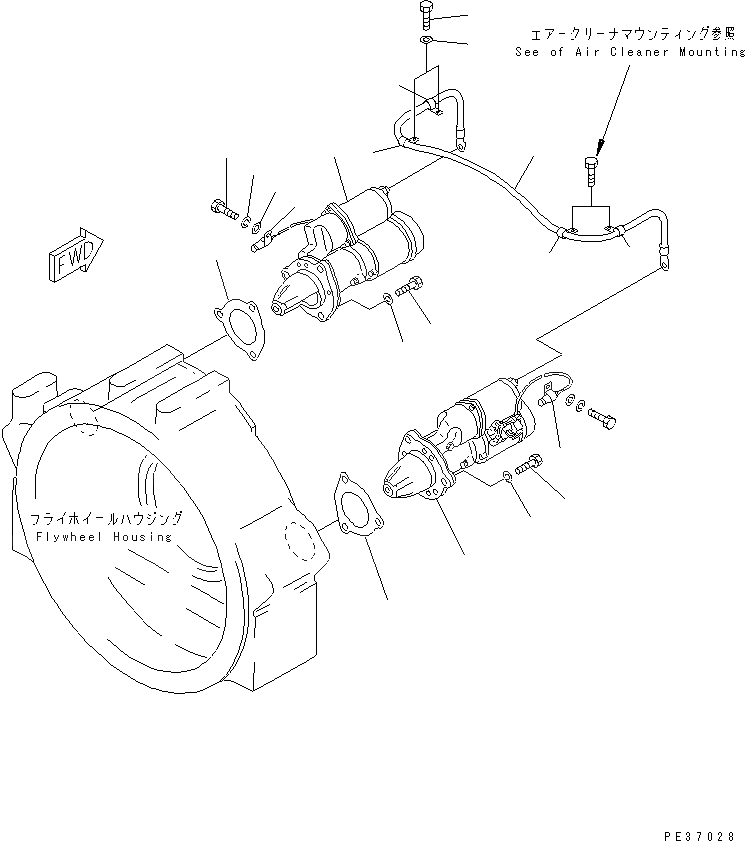 エアークリーナマウンティング参照
See of Air Cleaner Mounting

FWD

フライホイールハウジング
Flywheel Housing

PE37028