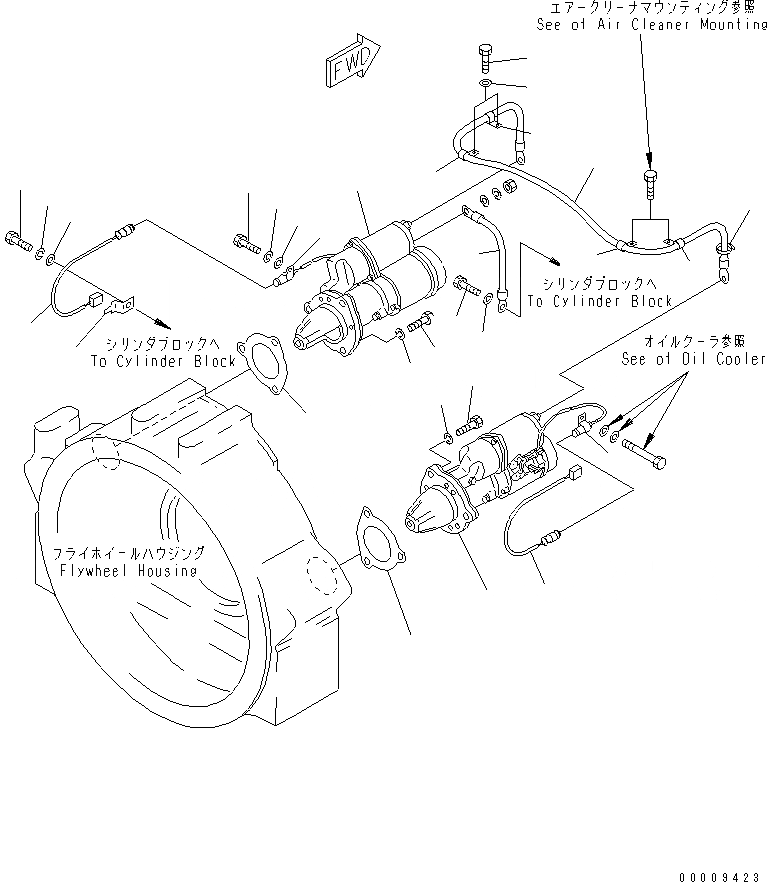 エアークリーナマウンティング参照
See of Air Cleaner Mounting

FWD

シリンダブロックへ
To Cylinder Block

シリンダブロックへ
To Cylinder Block

オイルクーラ参照
See of Oil Cooler

フライホイールハウジング
Flywheel Housing

00009423