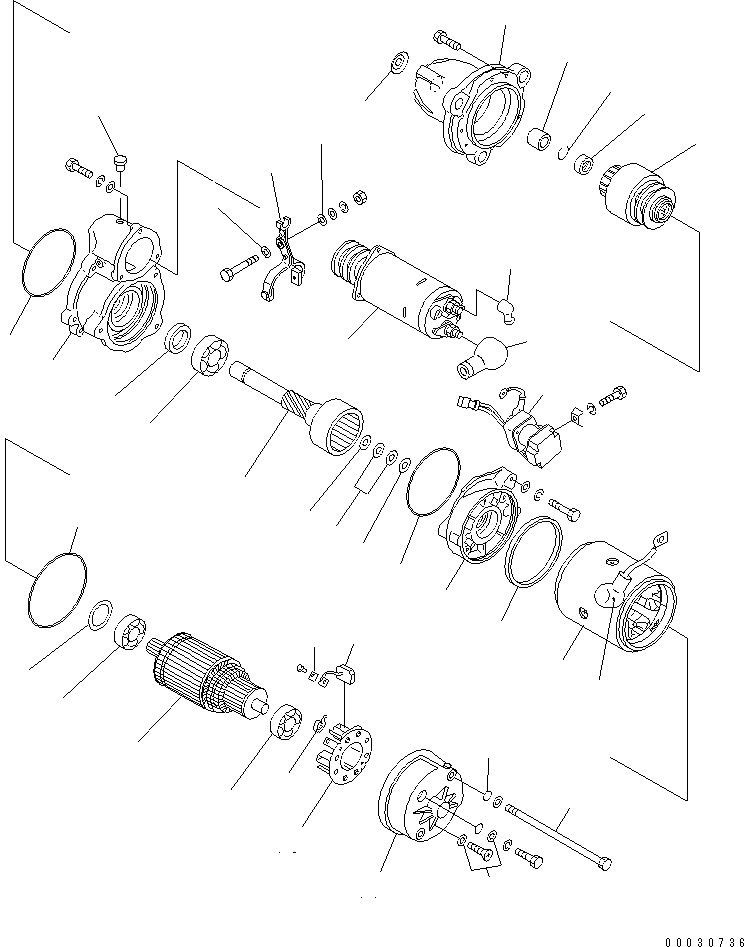 00030736