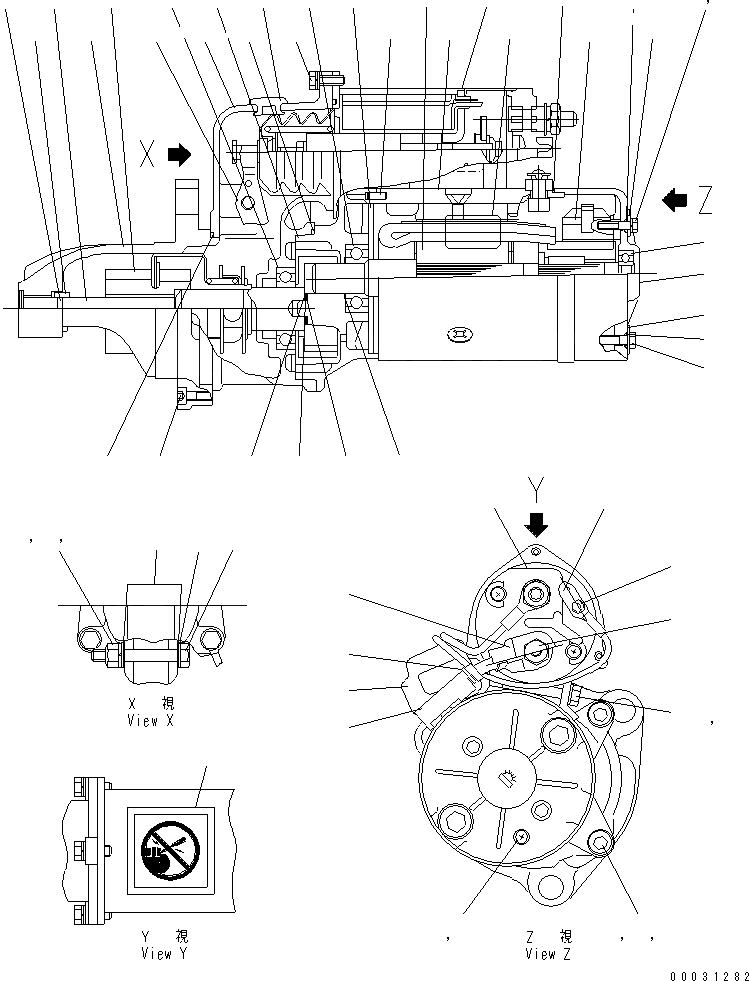 X
Z
Y
X 視
View X
Y 視
View Y
Z 視
View Z
00031282