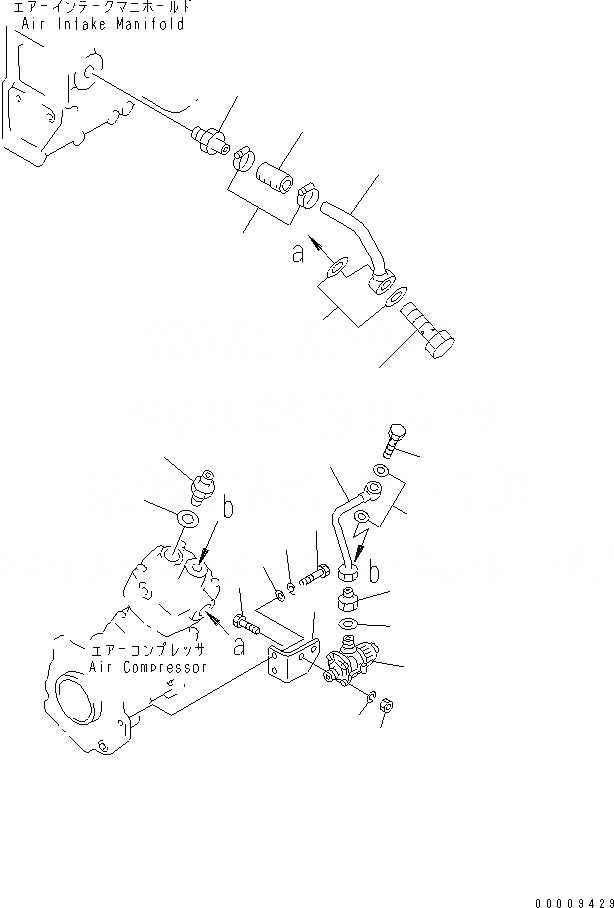 エアーインテークマニホールド
Air Intake Manifold

a

b

b

a

エアーコンプレッサ
Air Compressor

00009429