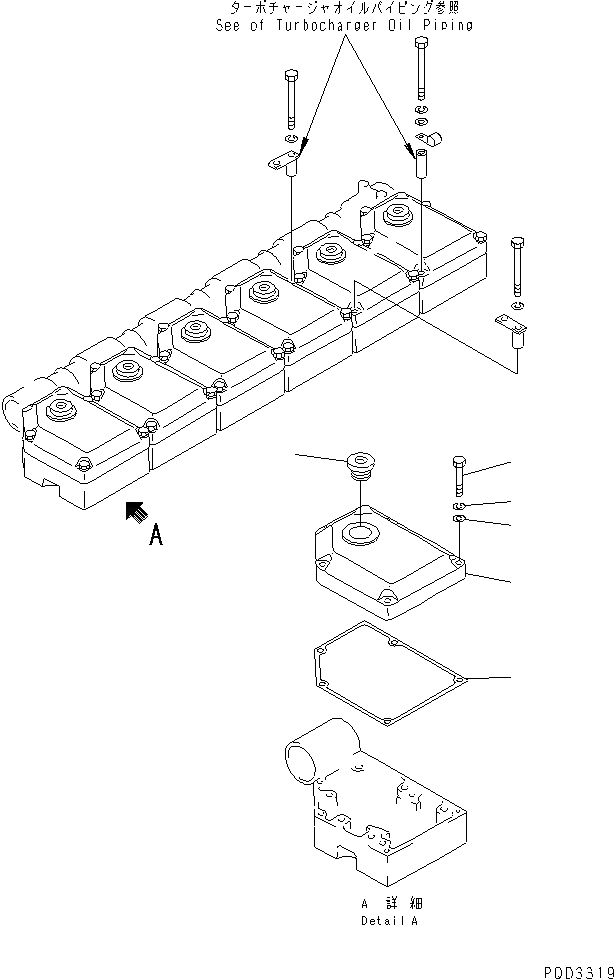 ターボチャージャオイルパイピング参照
See of Turbocharger Oil Piping

A

A 詳細
Detail A

P0D3319