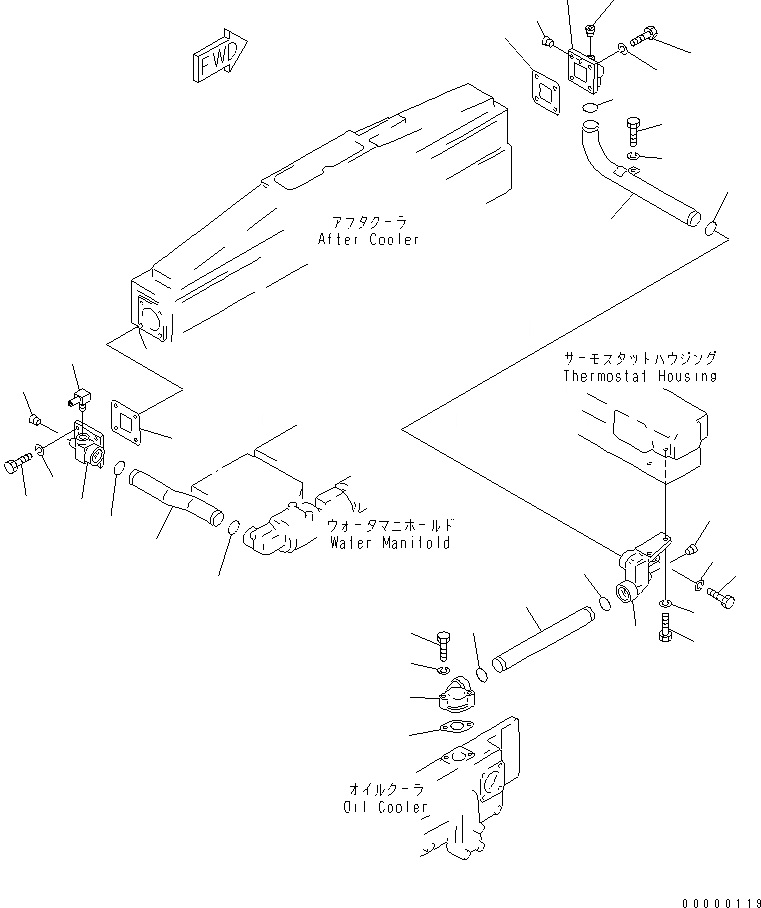 FWD

アフタクーラ
After Cooler

サーモスタットハウジング
Thermostat Housing

ウォータマニホールド
Water Manifold

オイルクーラ
Oil Cooler

00000119