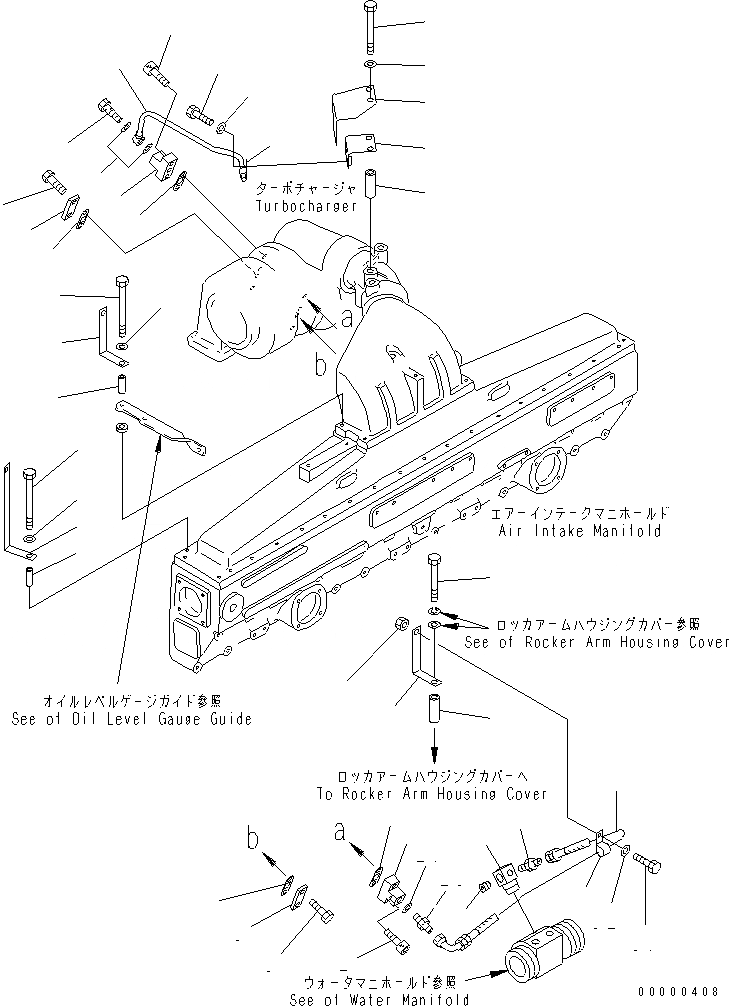 ターボチャージャ
Turbocharger

a

b

エアーインテークマニホールド
Air Intake Manifold

ロッカアームハウジングカバー参照
See of Rocker Arm Housing Cover

オイルレベルゲージガイド参照
See of Oil Level Gauge Guide

ロッカアームハウジングカバーへ
To Rocker Arm Housing Cover

b

a

ウォータマニホールド参照
See of Water Manifold

00000408