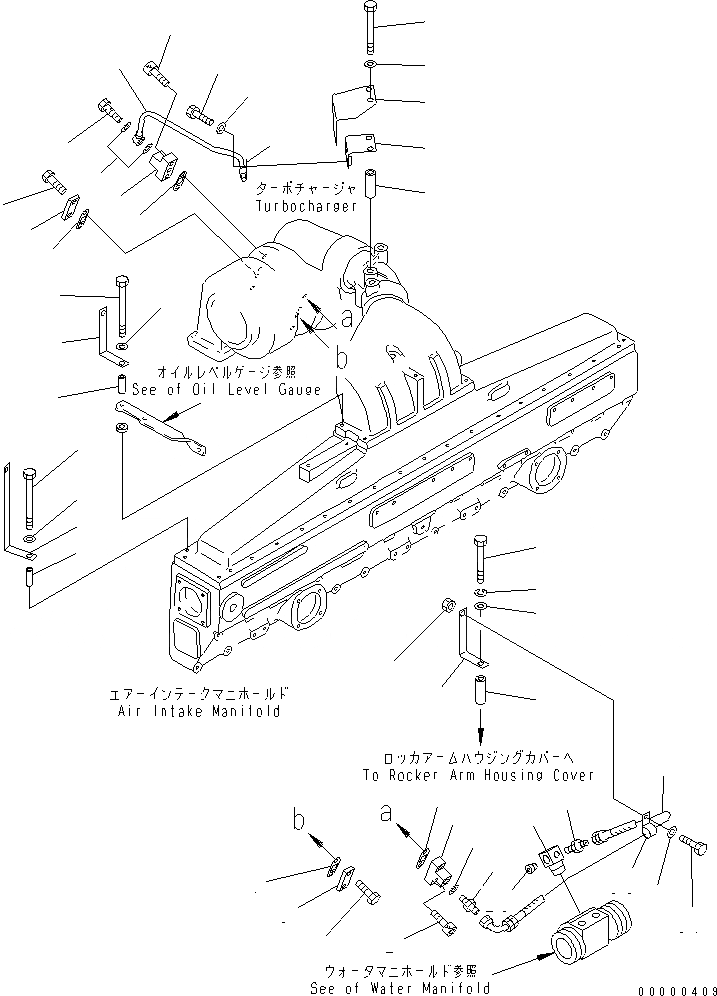 ターボチャージャ
Turbocharger

a

b

オイルレベルゲージ参照
See of Oil Level Gauge

エアーインテークマニホールド
Air Intake Manifold

ロッカアームハウジングカバーへ
To Rocker Arm Housing Cover

b

a

ウォータマニホールド参照
See of Water Manifold

00000409