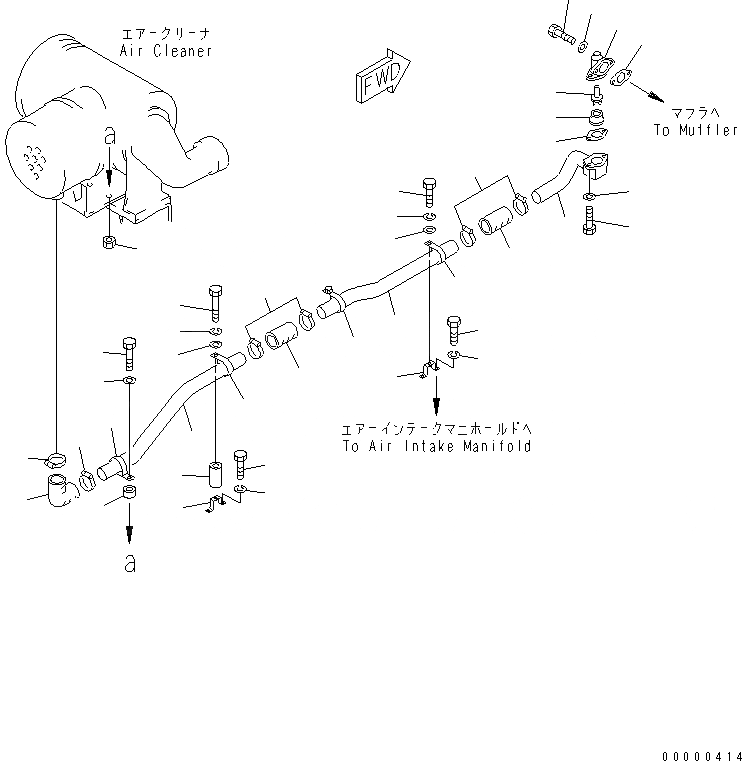 エアークリーナ
Air Cleaner

FWD

マフラへ
To Muffler

a

エアーインテークマニホールドへ
To Air Intake Manifold

a

00000414