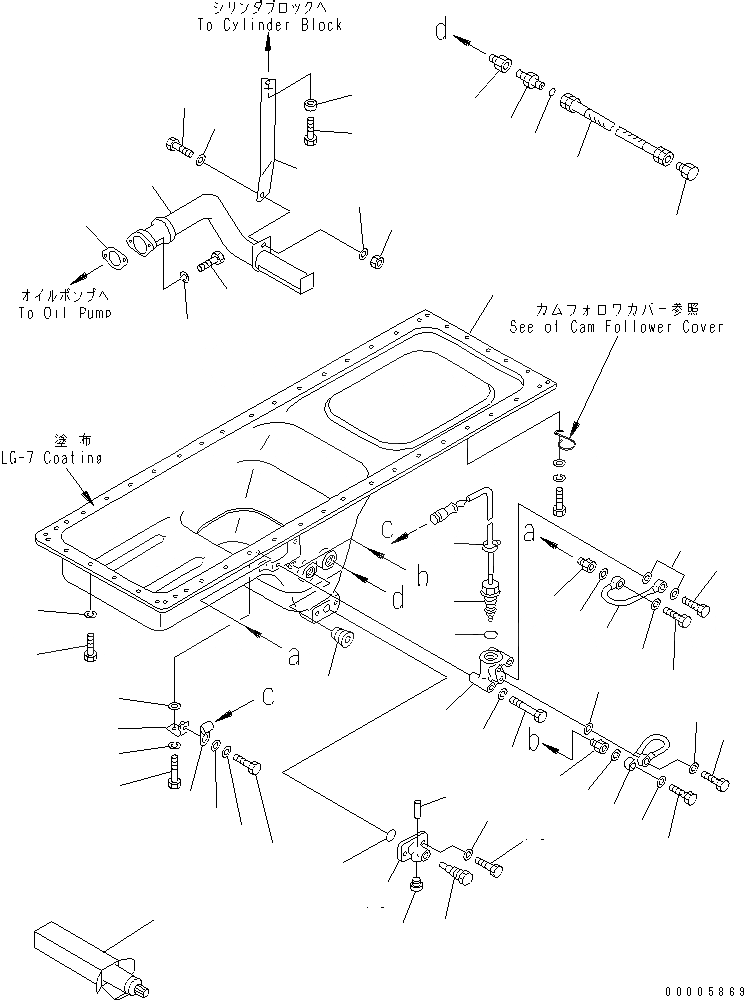 シリンダブロックへ
To Cylinder Block

d

オイルポンプへ
To Oil Pump

カムフォロワカバー参照
See of Cam Follower Cover

塗布
LG-7 Coating

c

a

h

d

a

c

b

00005869