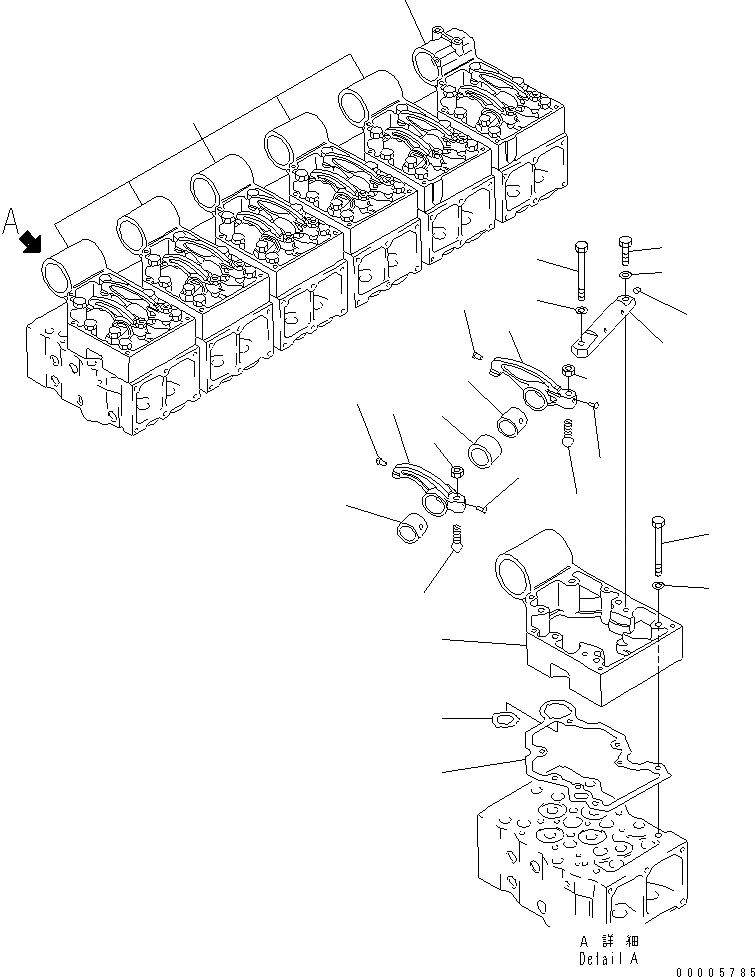 A

A 詳 細
Detail A

00005785