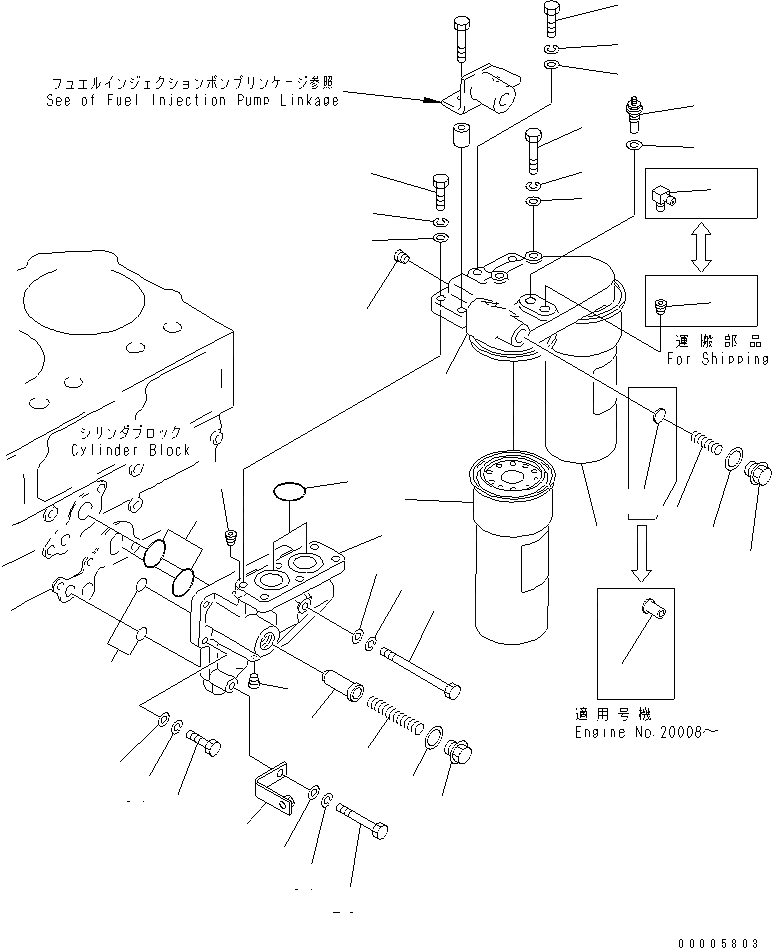 フュエルインジェクションポンプリンケージ参照
See of Fuel Injection Pump Linkage

運搬部品
For Shipping

シリンダブロック
Cylinder Block

適用号機
Engine No.20008～

00005803