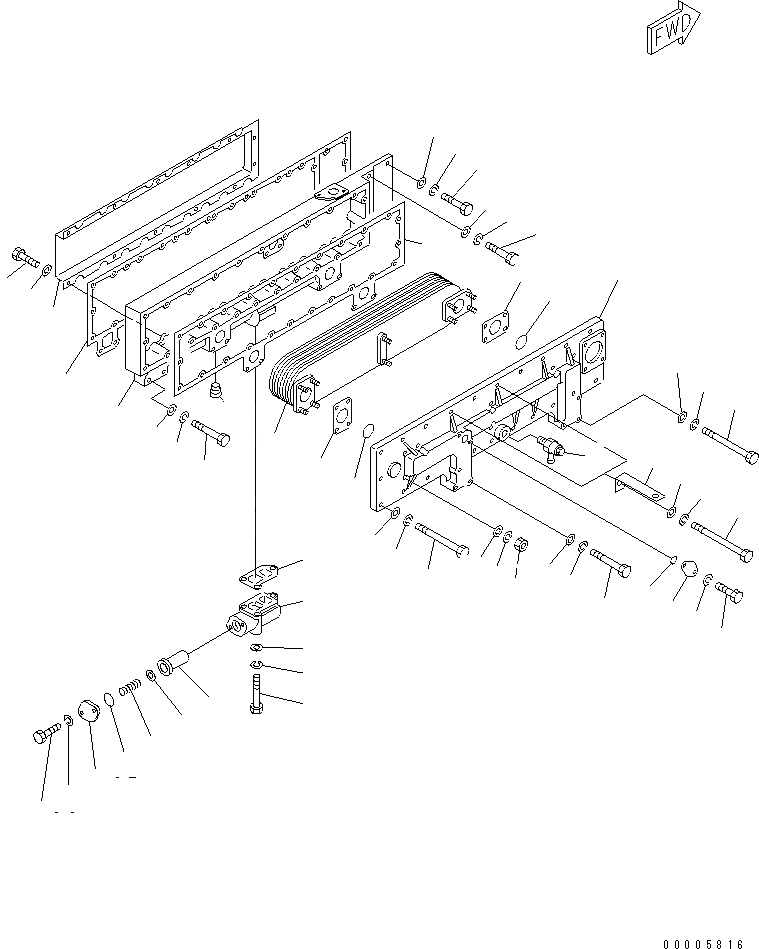 FWD

00005816