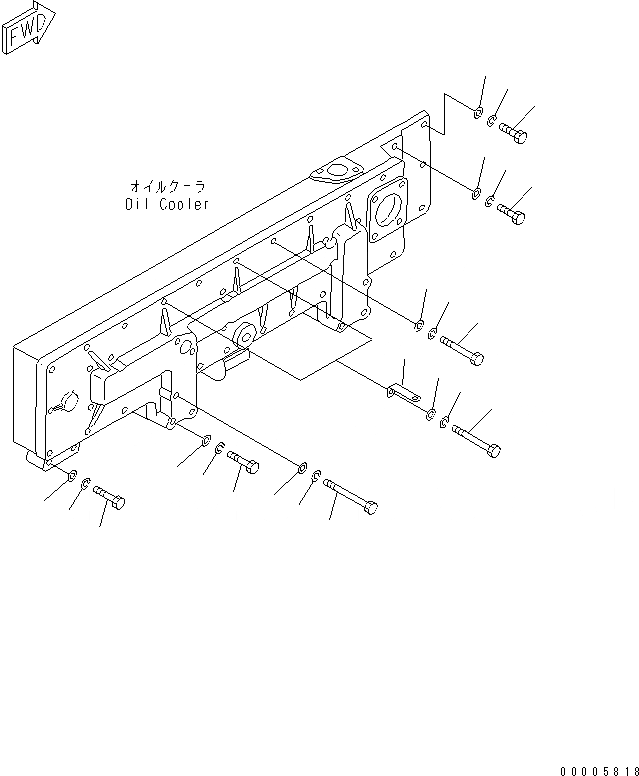 FWD

オイルクーラ
Oil Cooler

00005818