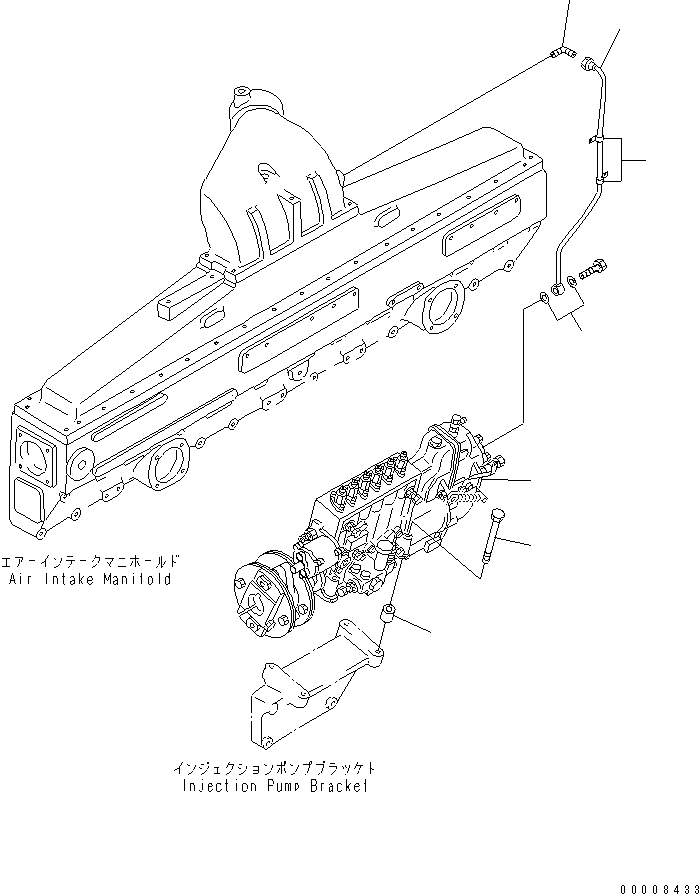 エアーインテークマニホールド
Air Intake Manifold

インジェクションポンプブラケット
Injection Pump Bracket

00008433