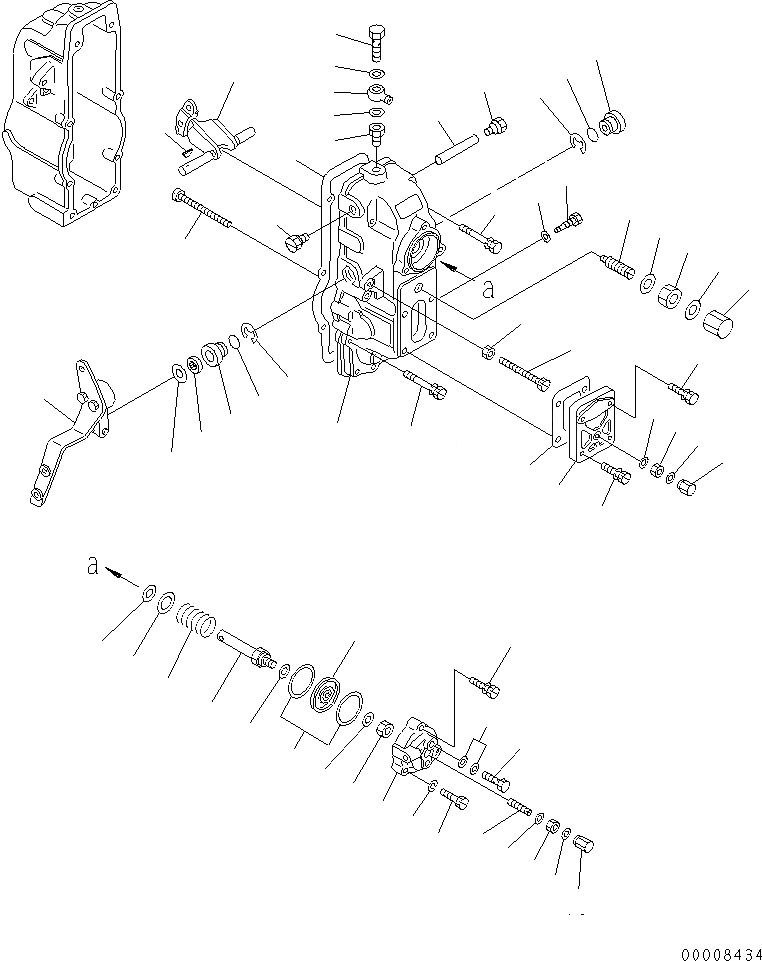 a

a

00008434