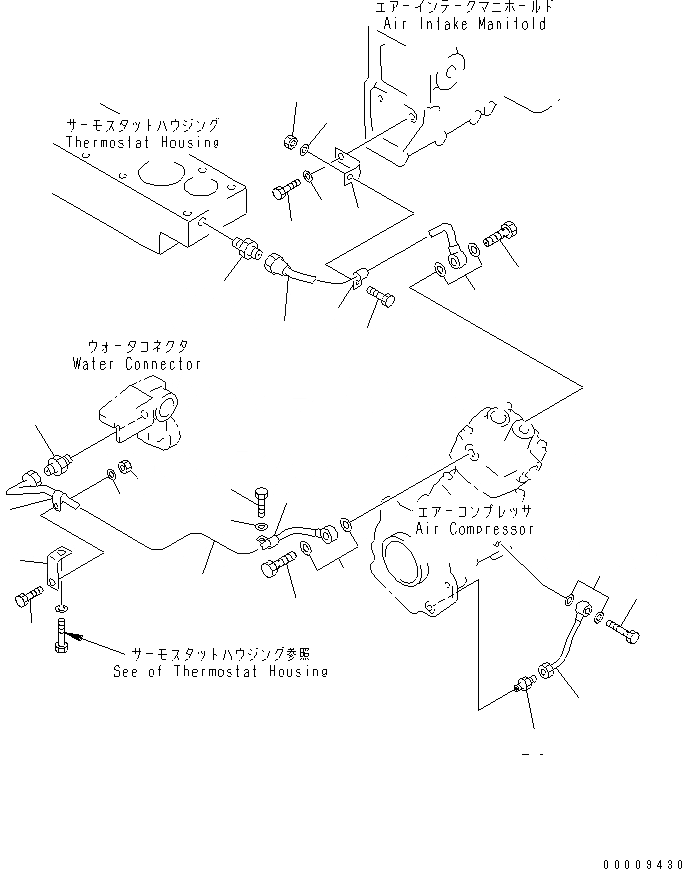 エアーインテークマニホールド
Air Intake Manifold

サーモスタットハウジング
Thermostat Housing

ウォータコネクタ
Water Connector

エアーコンプレッサ
Air Compressor

サーモスタットハウジング参照
See of Thermostat Housing

00009430