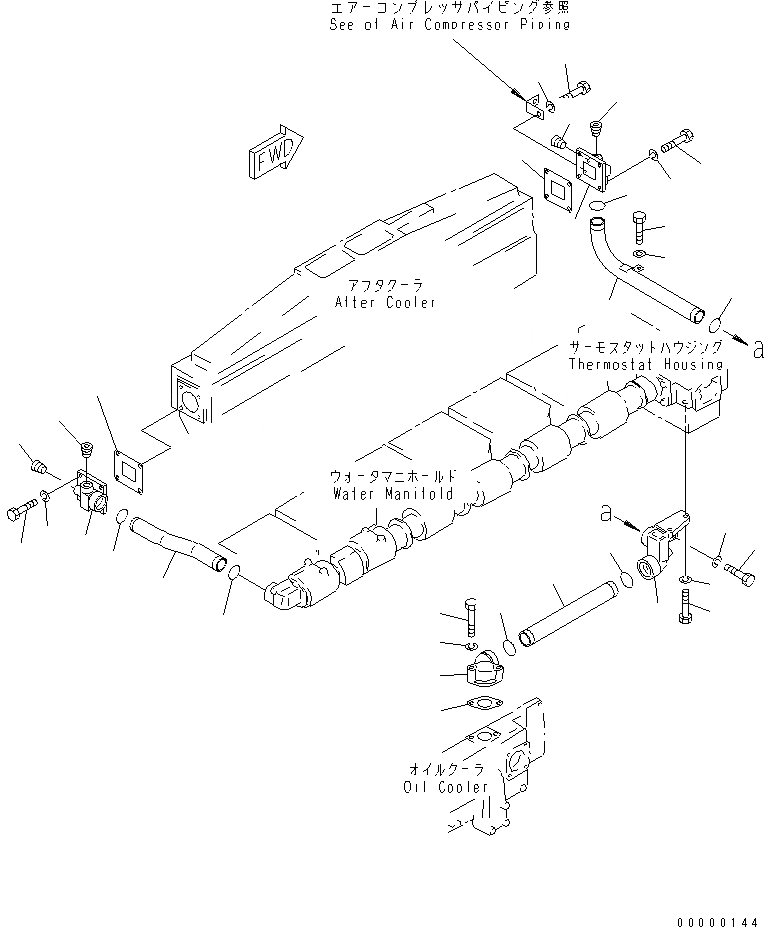 エアーコンプレッサパイピング参照
See of Air Compressor Piping

FWD

アフタクーラ
After Cooler

サーモスタットハウジング
Thermostat Housing

a

ウォータマニホールド
Water Manifold

a

オイルクーラ
Oil Cooler

00000144