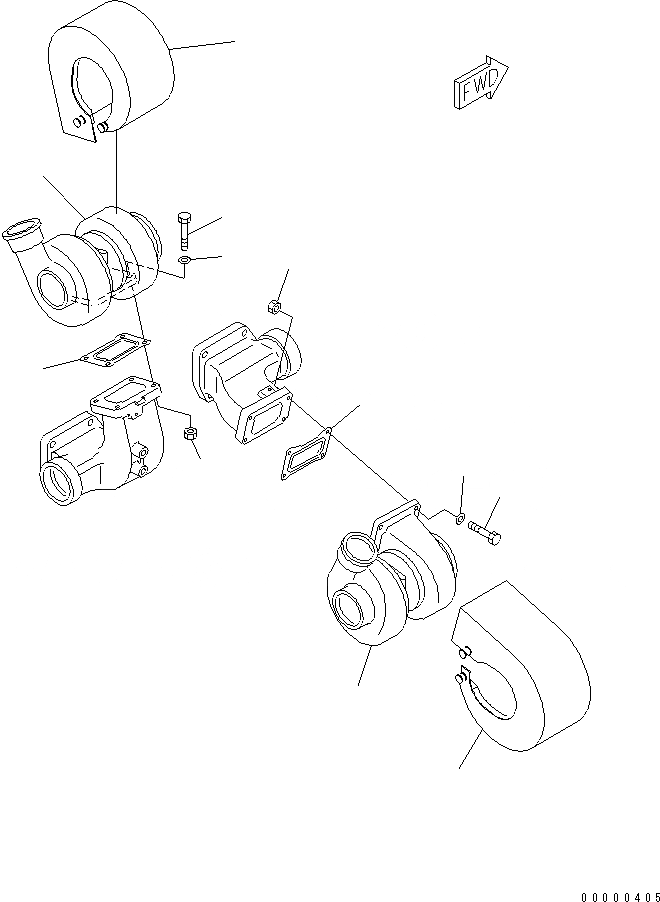 FWD

00000405