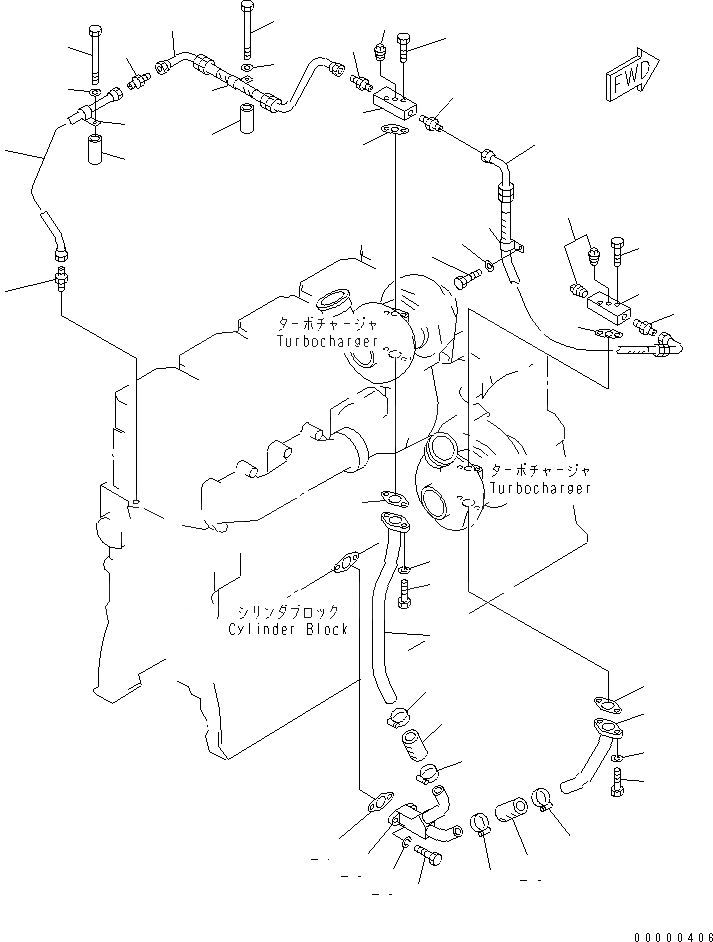 FWD

ターボチャージャ
Turbocharger

ターボチャージャ
Turbocharger

シリンダブロック
Cylinder Block

00000406