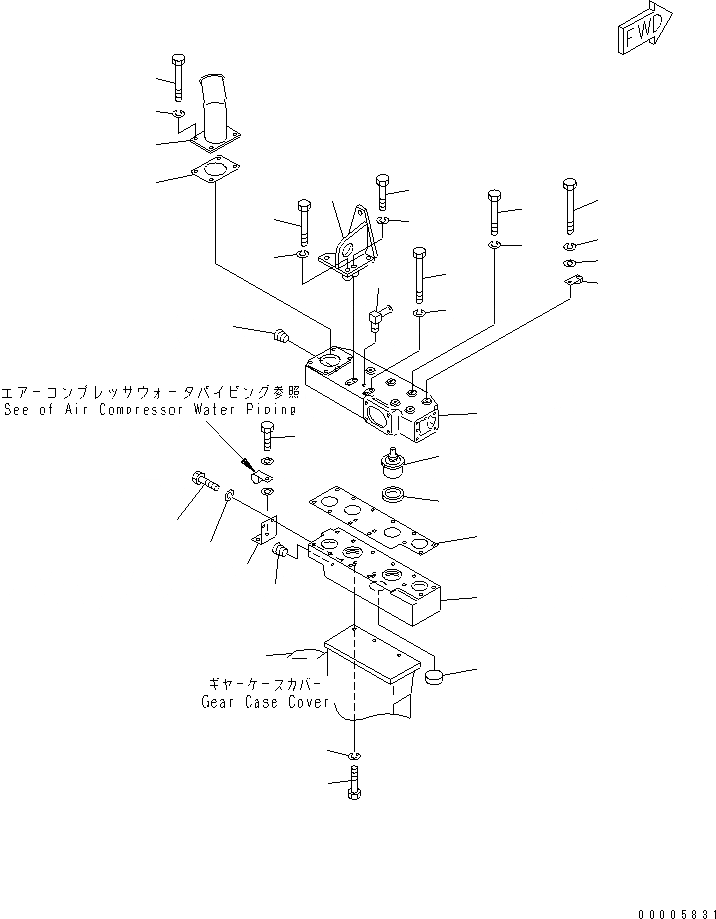 FWD

エアーコンプレッサウォータパイピング参照
See of Air Compressor Water Piping

ギヤーケースカバー
Gear Case Cover

00005831