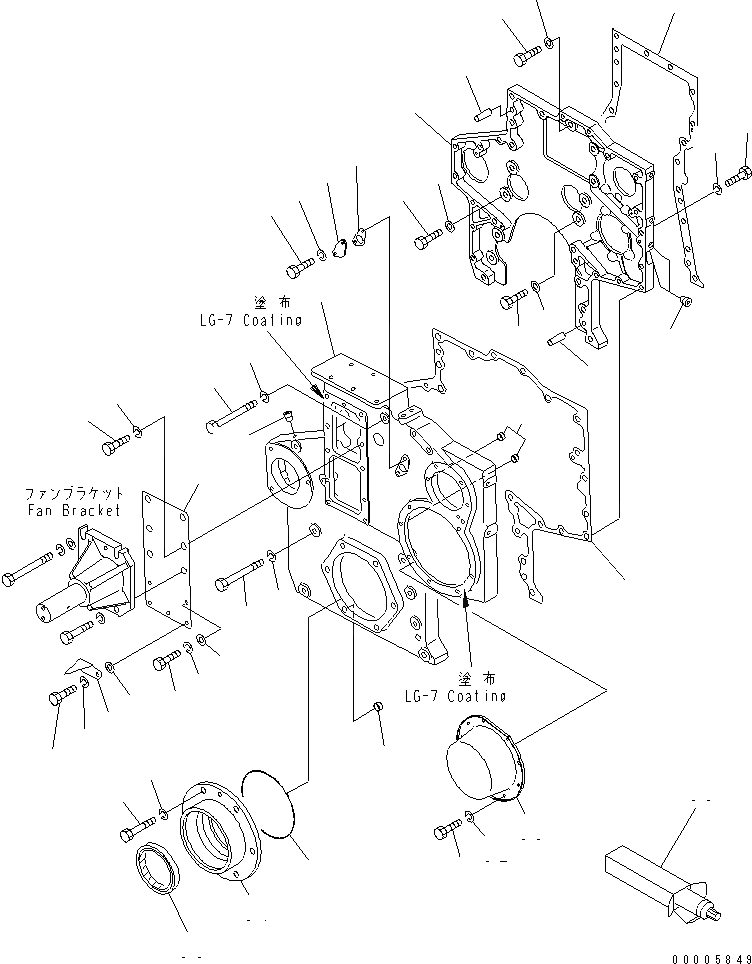 塗布
LG-7 Coating

ファンブラケット
Fan Bracket

塗布
LG-7 Coating

00005849