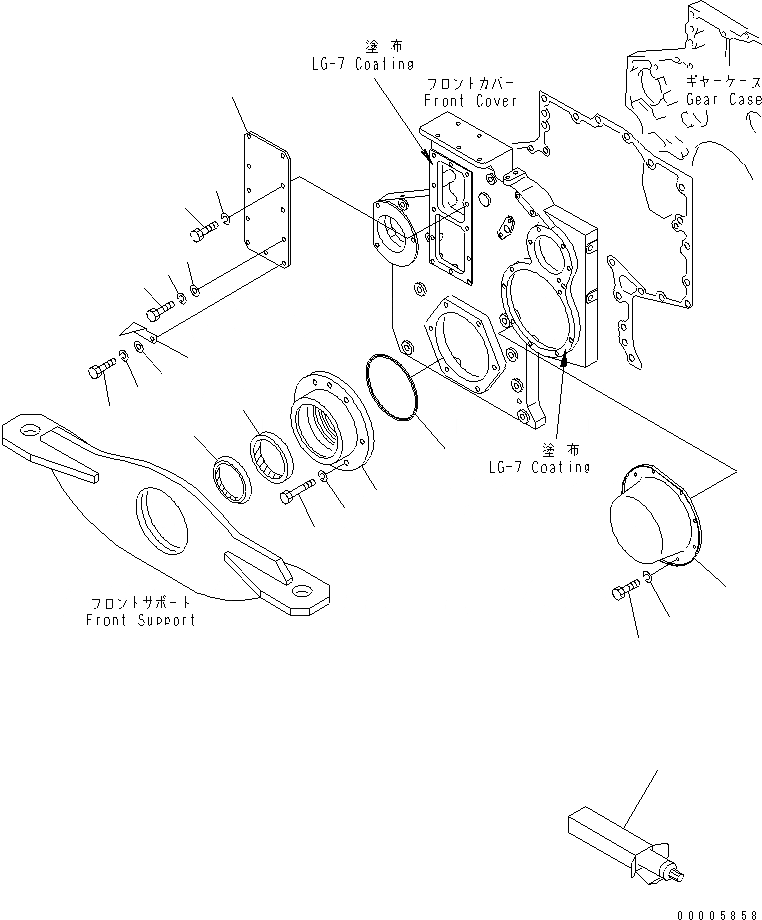 塗布
LG-7 Coating

フロントカバー
Front Cover

ギヤーケース
Gear Case

塗布
LG-7 Coating

フロントサポート
Front Support

00005858