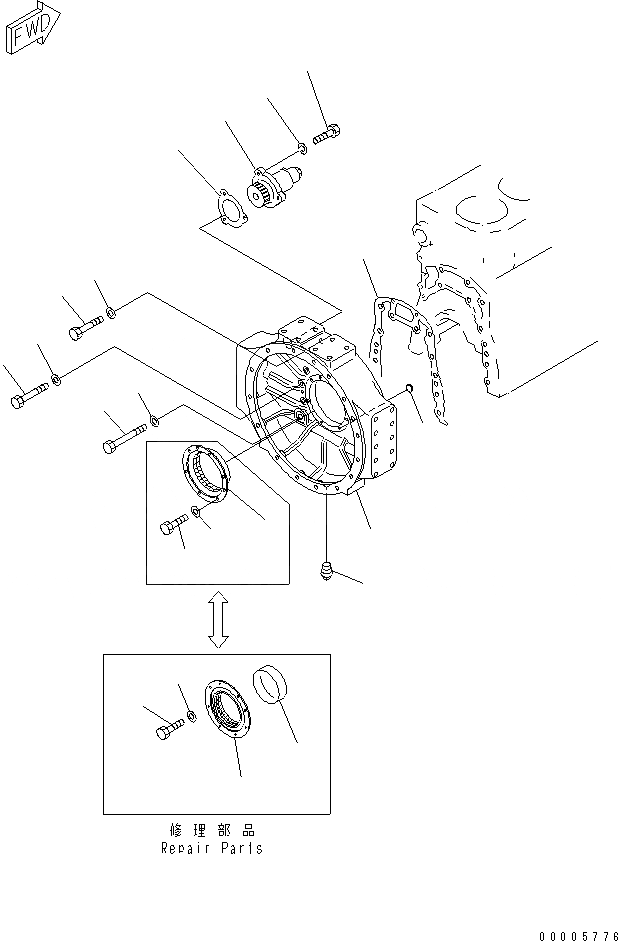 FWD

修理部品
Repair Parts

00005776