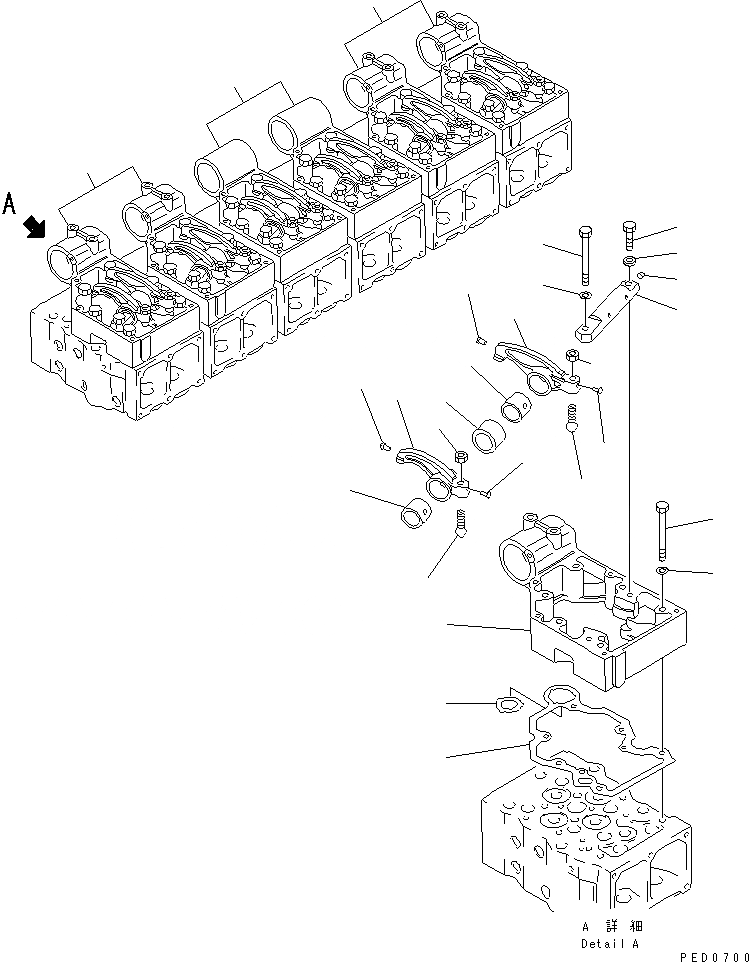 A

A 詳細
Detail A

PED0700